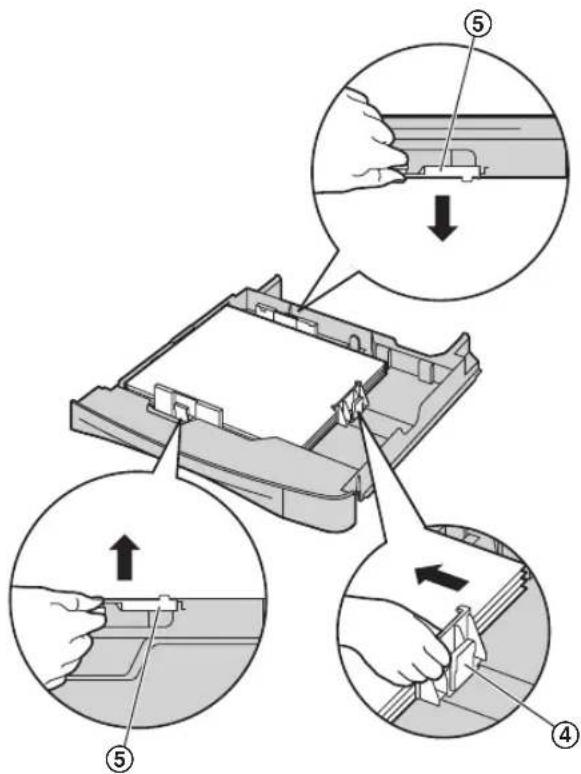 ⑤

⑤

④