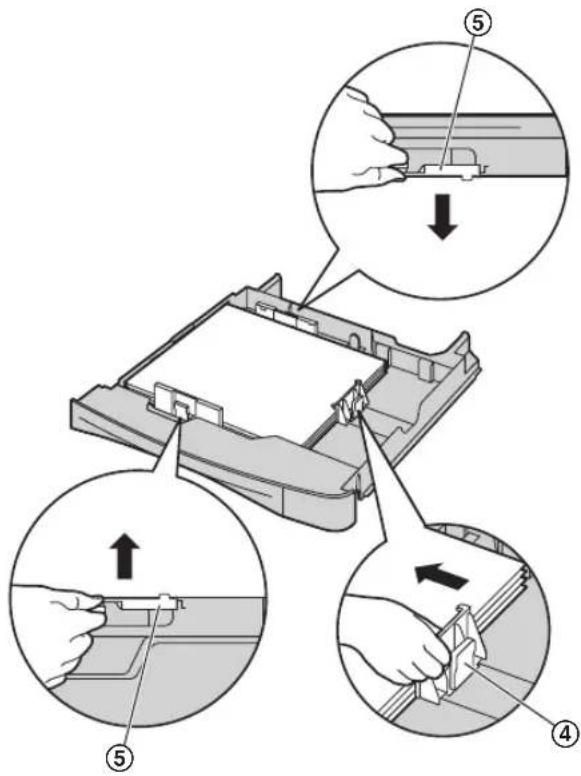 5
5
4