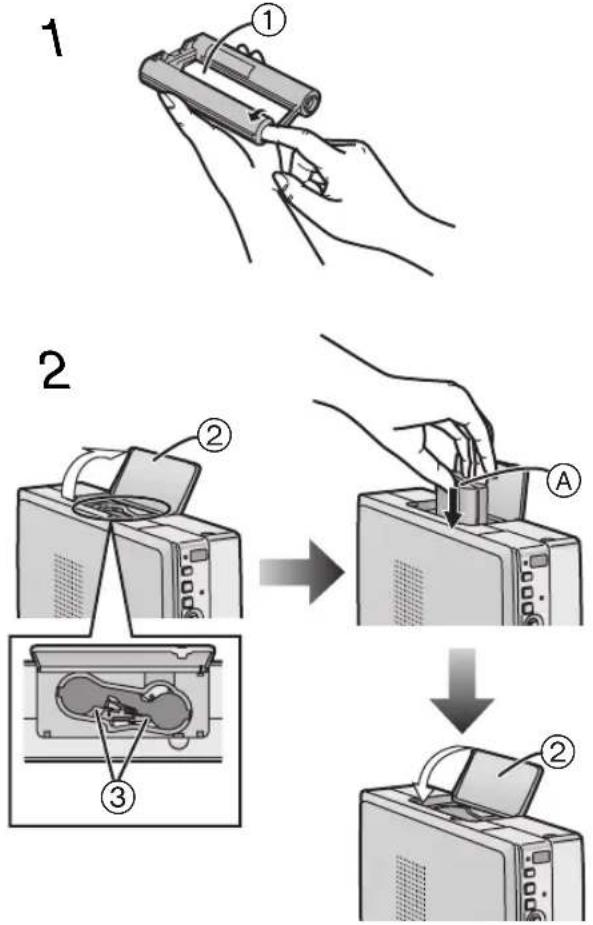 1
①
2
②
A
③
②