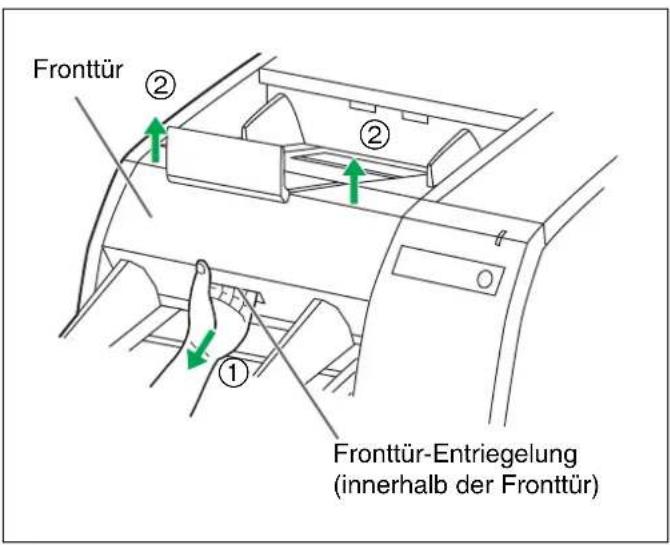 Fronttür

②

②

①

Fronttür-Entriegelung
(innerhalb der Fronttür)