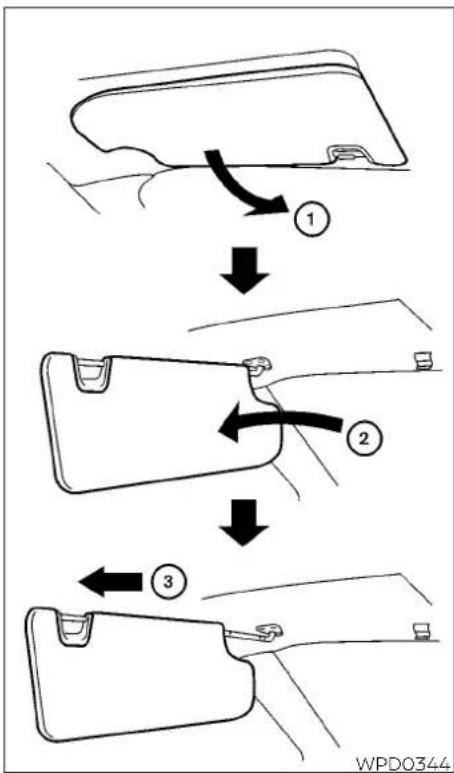 1
2
3
WPD0344