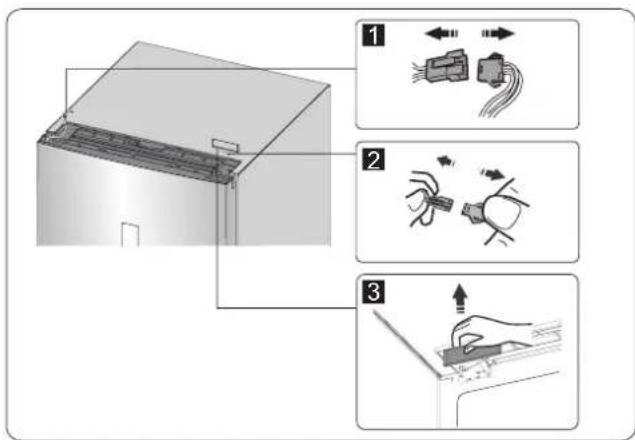 1

2

3