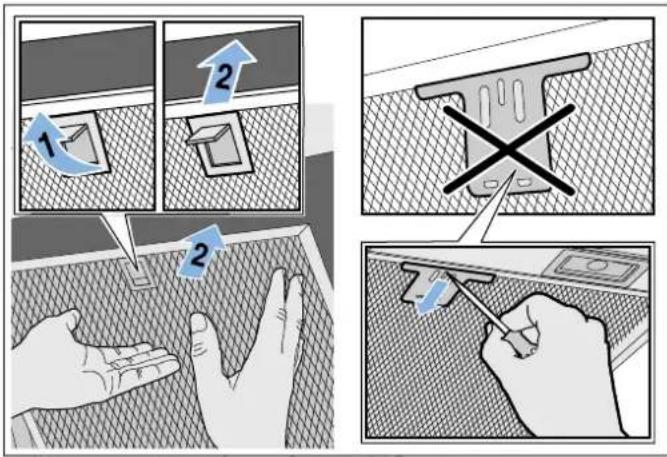 1
2
2