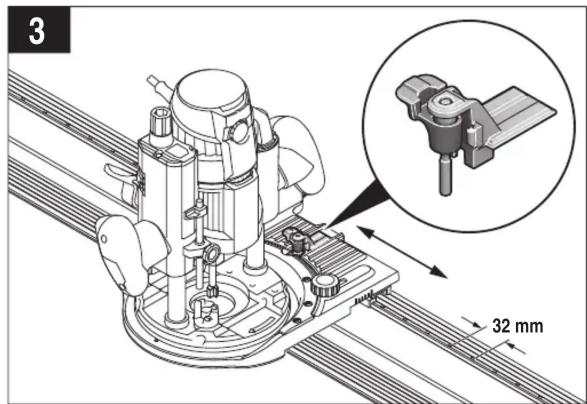 3

32 mm