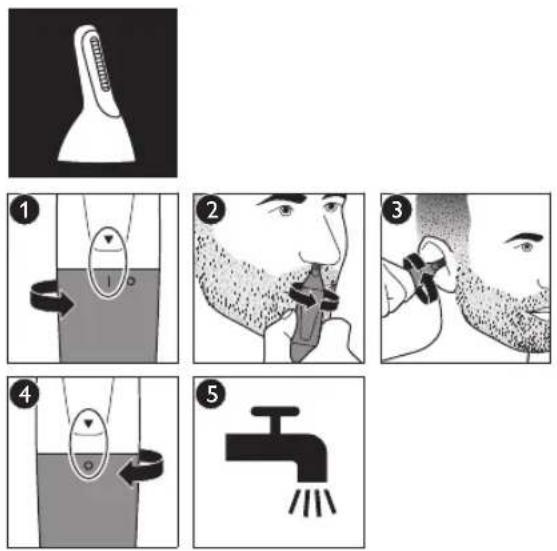 1

2

3

4

5