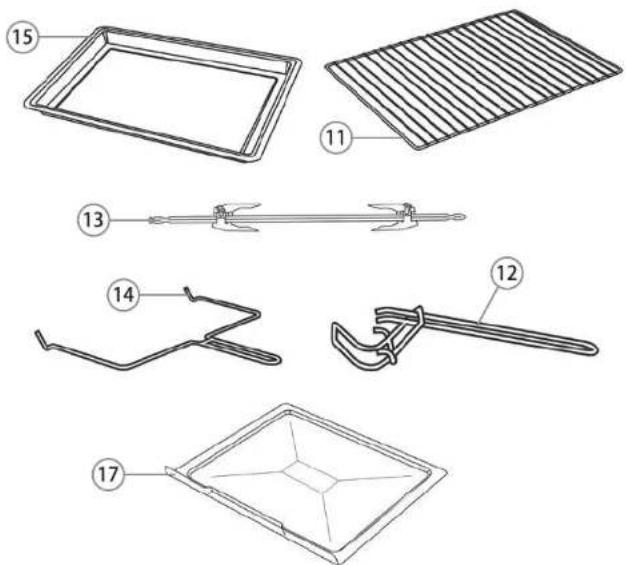 15
11
13
14
12
17