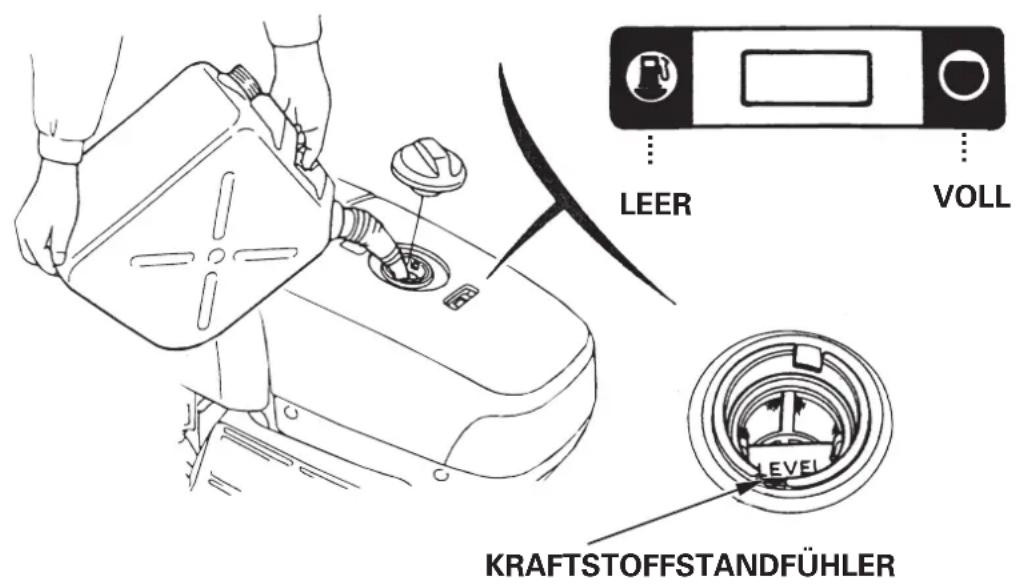 LEER

VOLL

LEVEL

KRAFTSTOFFSTANDFÜHLER