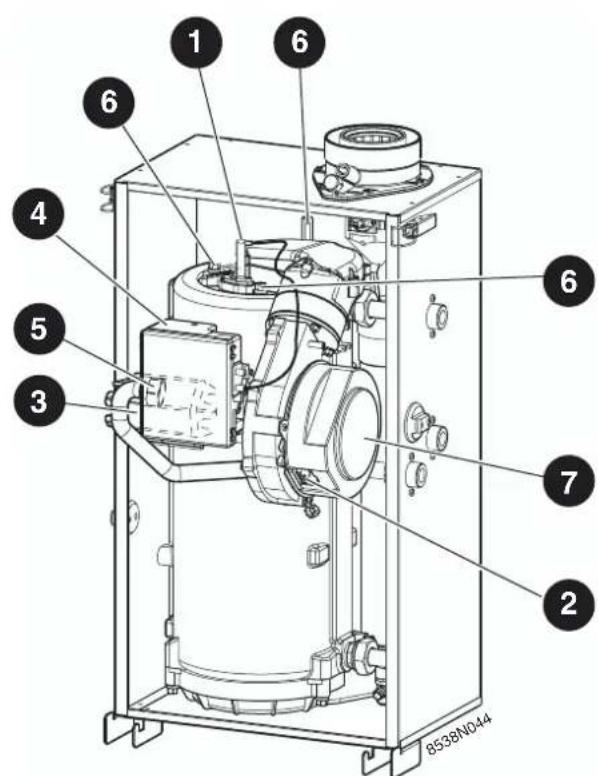 1
6
6
4
6
5
3
7
2
8538N044