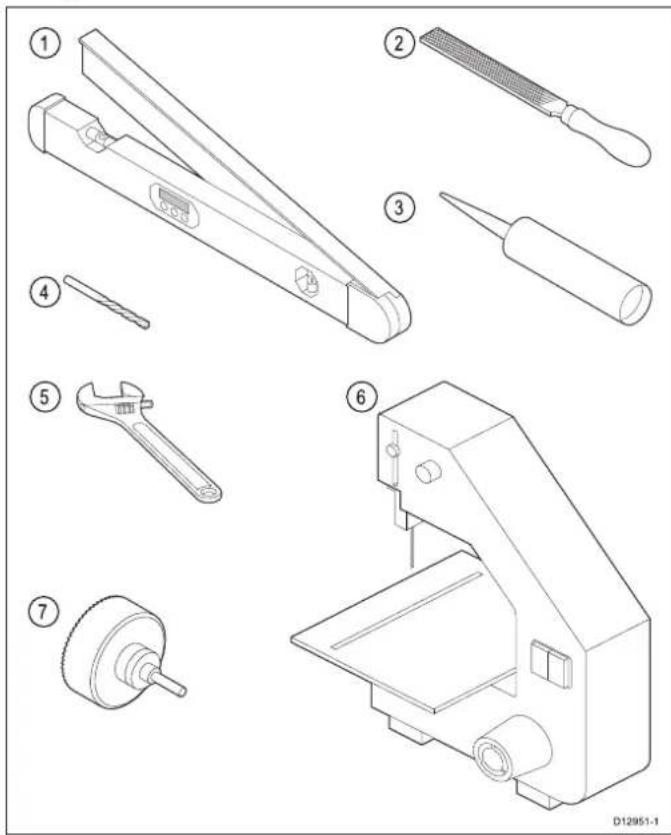 1
2
3
4
5
6
7
D12951-1