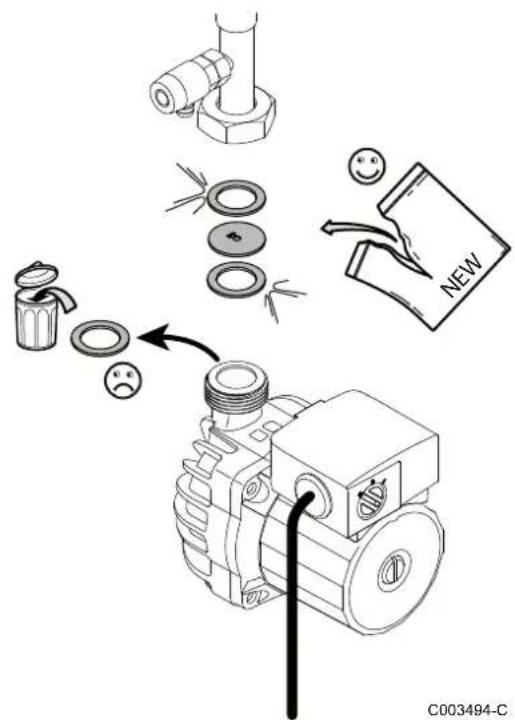 NEW

C003494-C