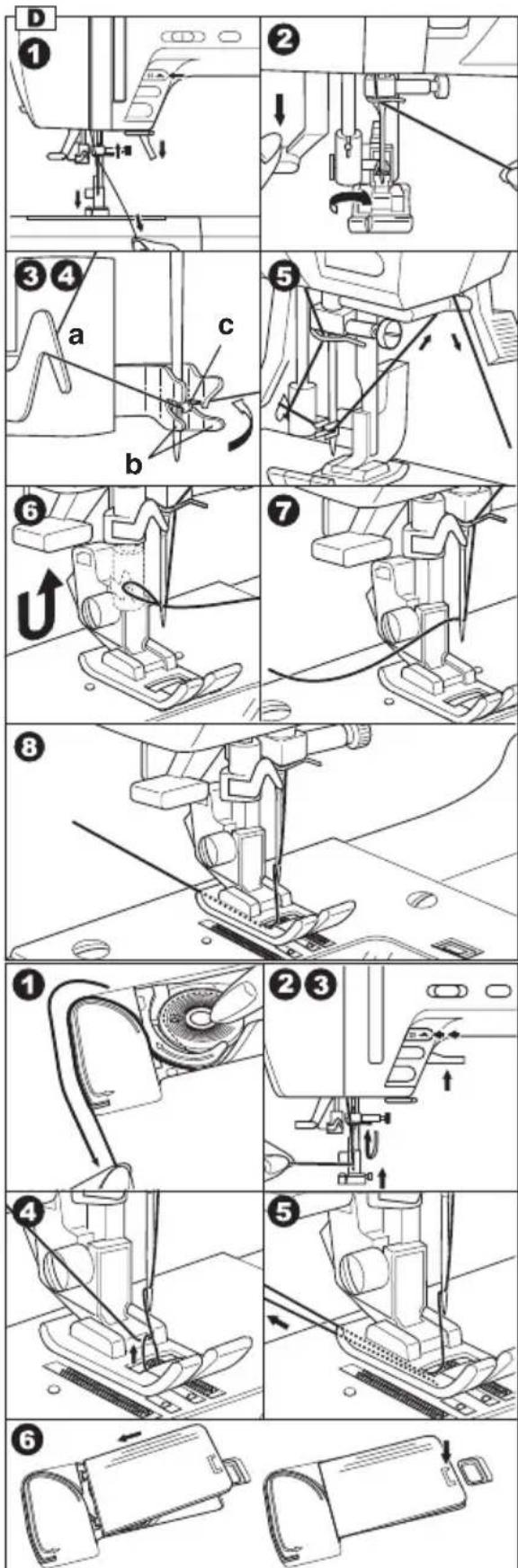 D
1
2
3 4
a
c
b
5
6
7
8
1
2 3
4
5
6