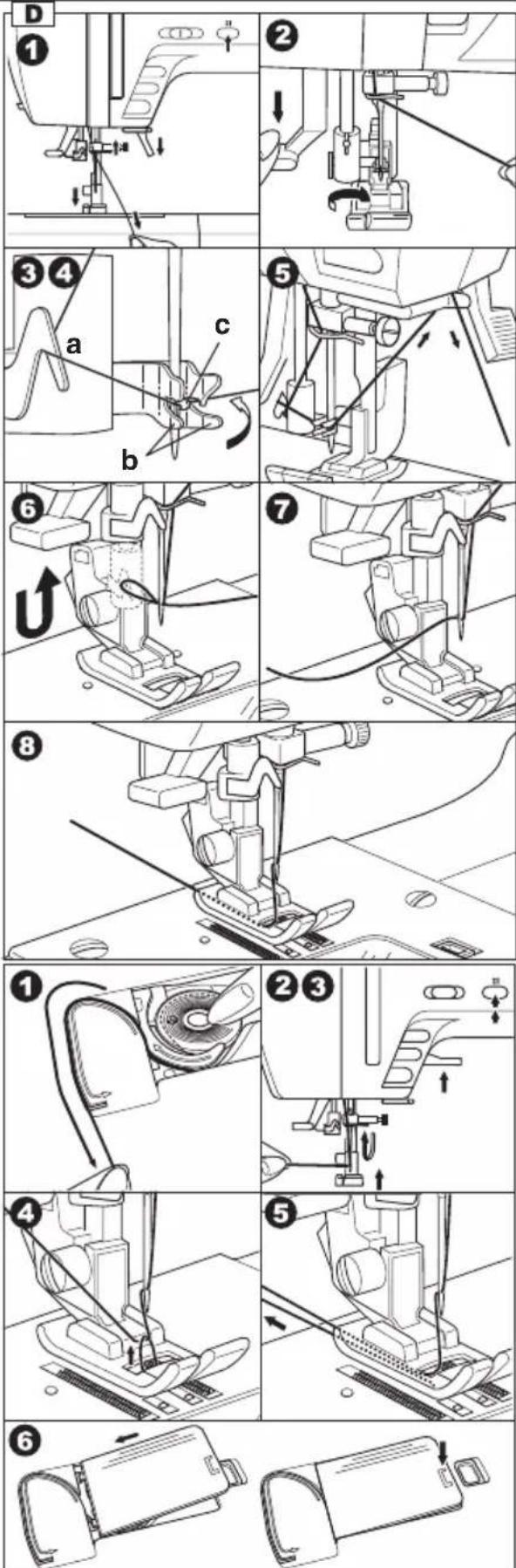 D
1
2
3 4
a
c
b
5
6
7
8
1
2 3
4
5
6