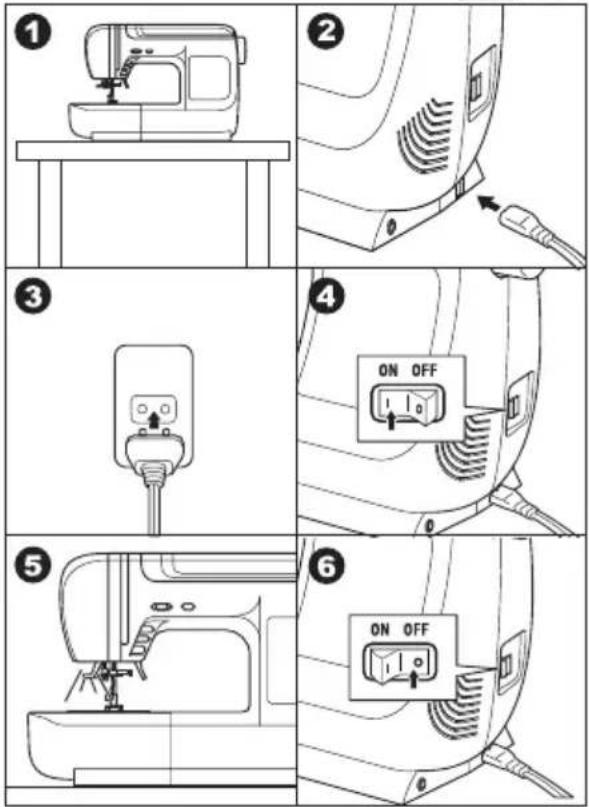 1
2
3
4
ON OFF
I O
5
6
ON OFF
I O