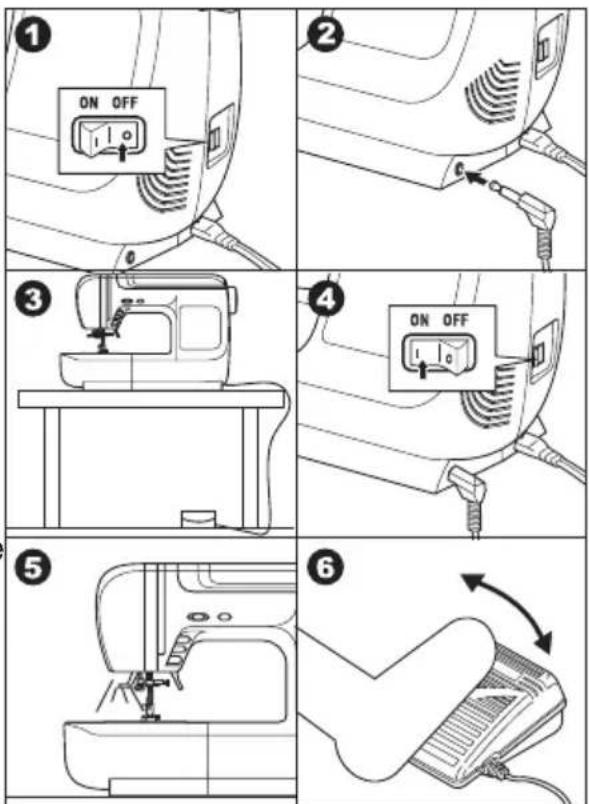 1
ON OFF
I O
2
3
4
ON OFF
I O
5
6