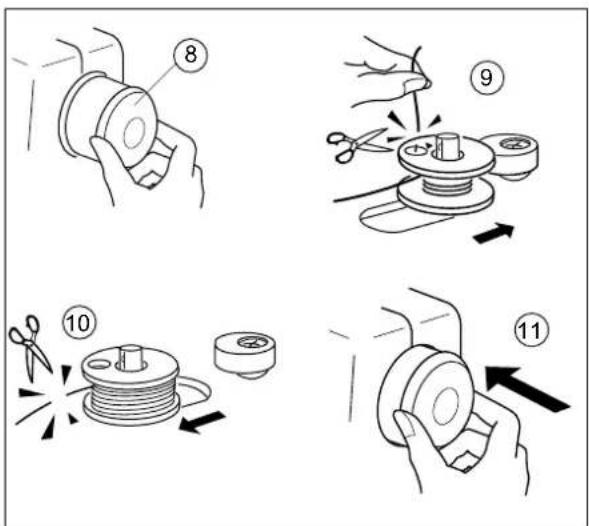 8

9

10

11