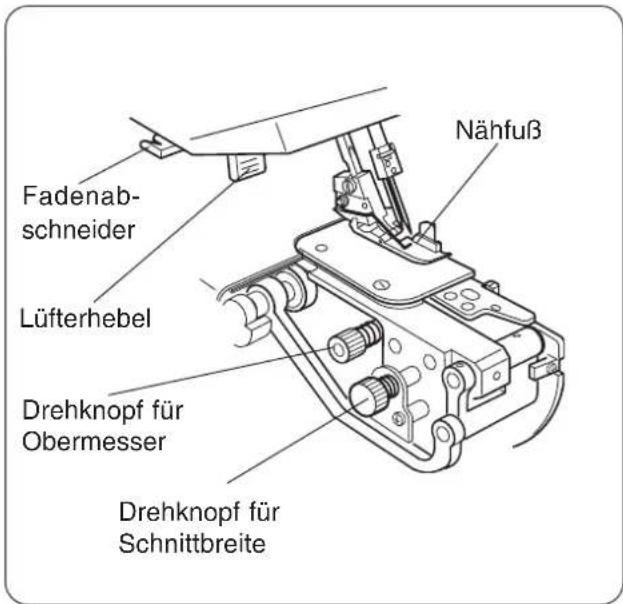 Nähfuß

Fadenabschneider

Lüfterhebel

Drehknopf für Obermesser

Drehknopf für Schnittbreite