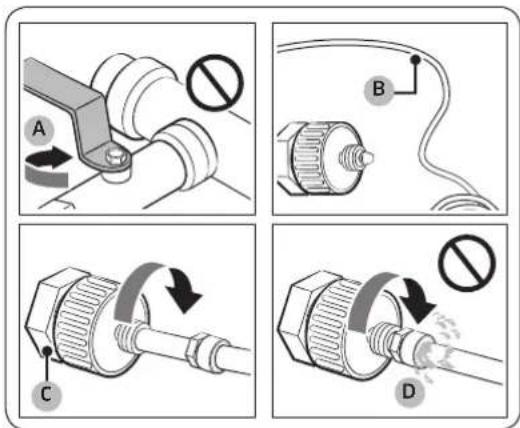 A

B

C

D