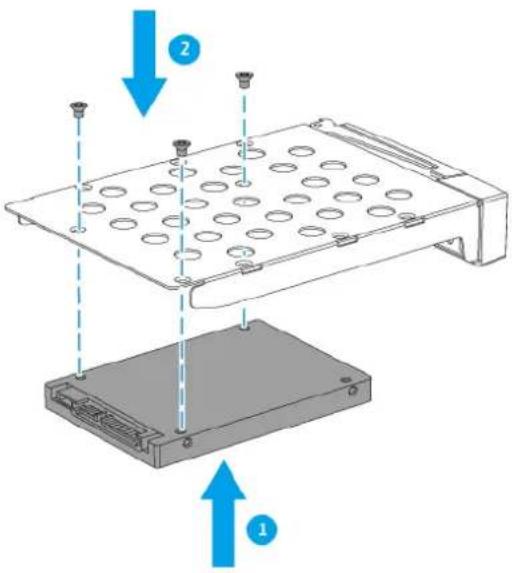 2

1