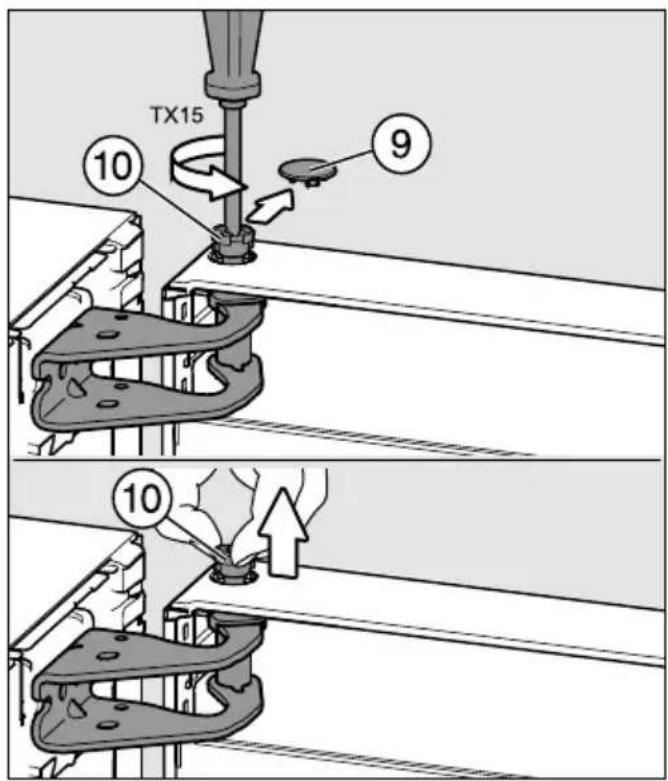 TX15
10
9
10