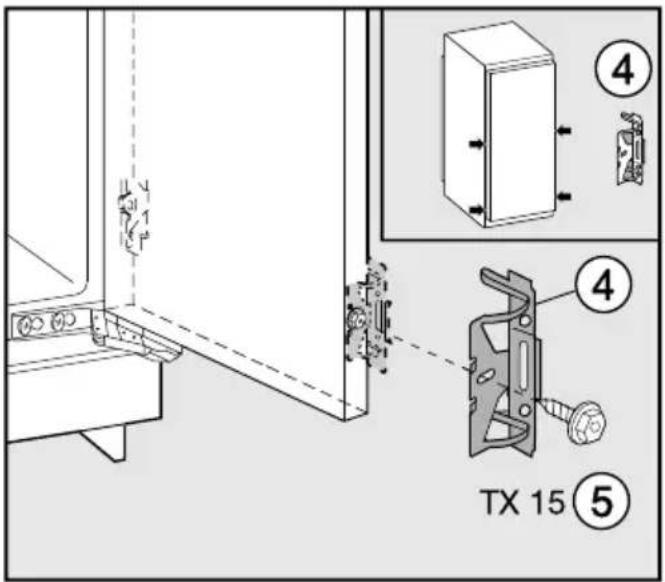 4

4

TX 15 5