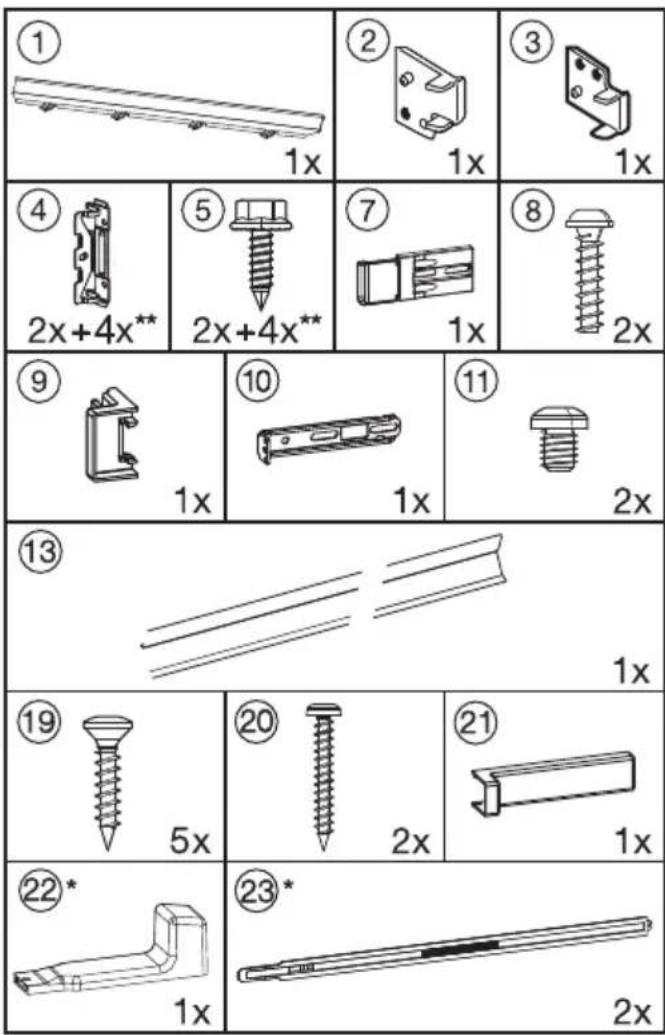 1
1x

2
1x

3
1x

4
2x+4x**

5
2x+4x**

7
1x

8
2x

9
1x

10
1x

11
2x

13
1x

19
5x

20
2x

21
1x

22*
1x

23*
2x