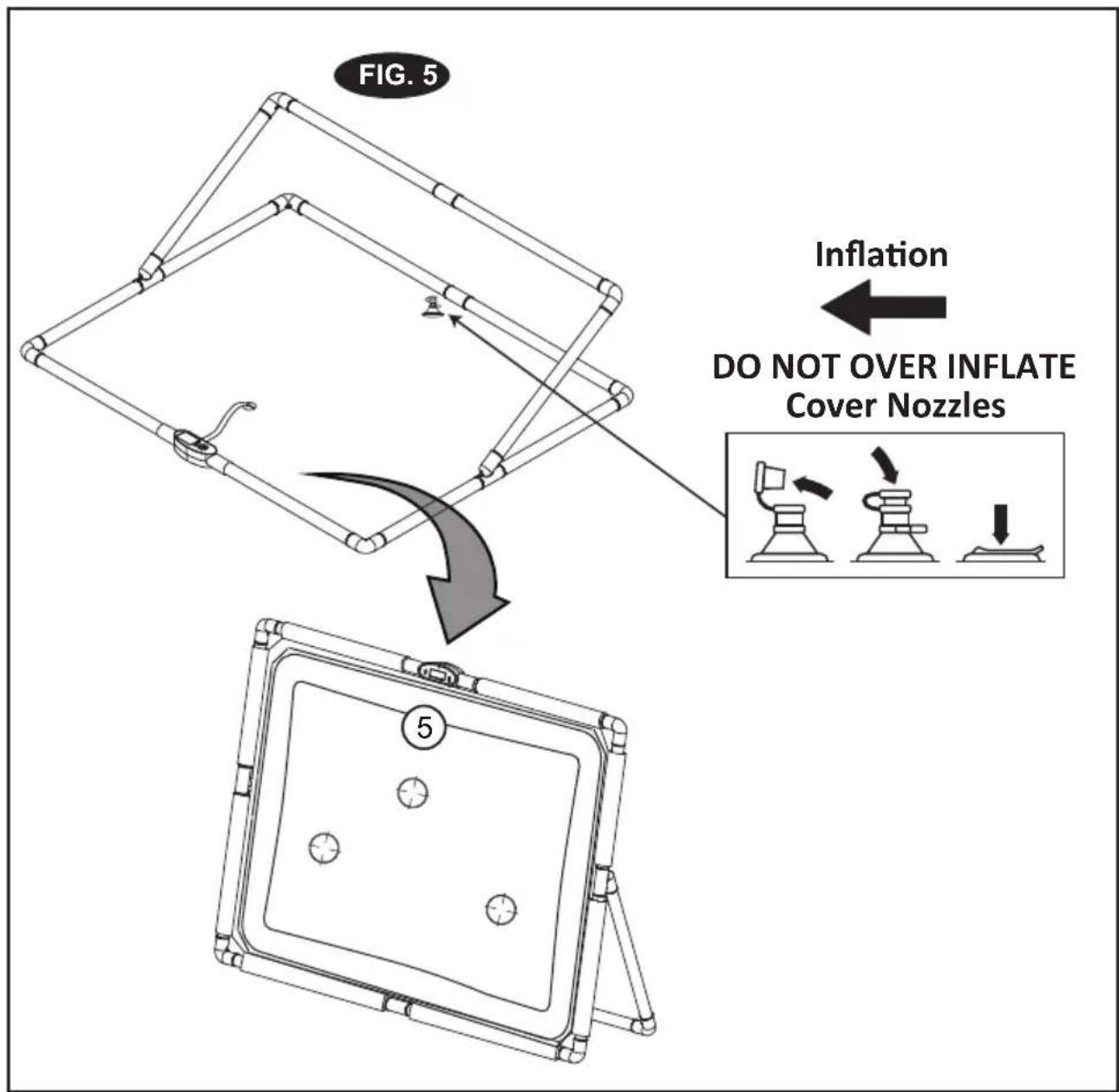 FIG. 5

Inflation

DO NOT OVER INFLATE
Cover Nozzles

5