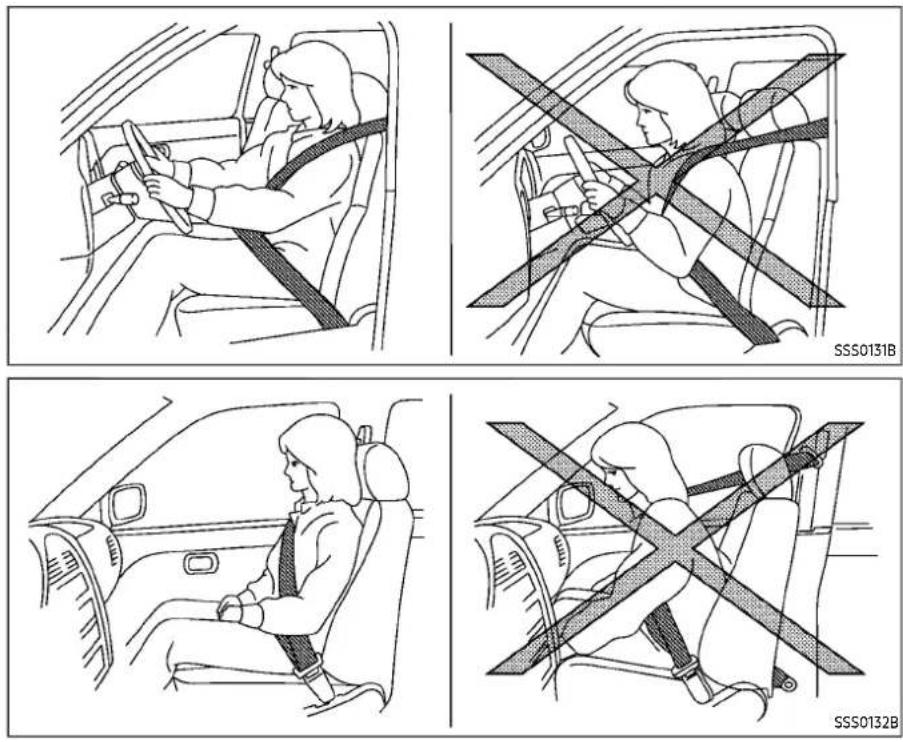 SSS0131B

SSS0132B