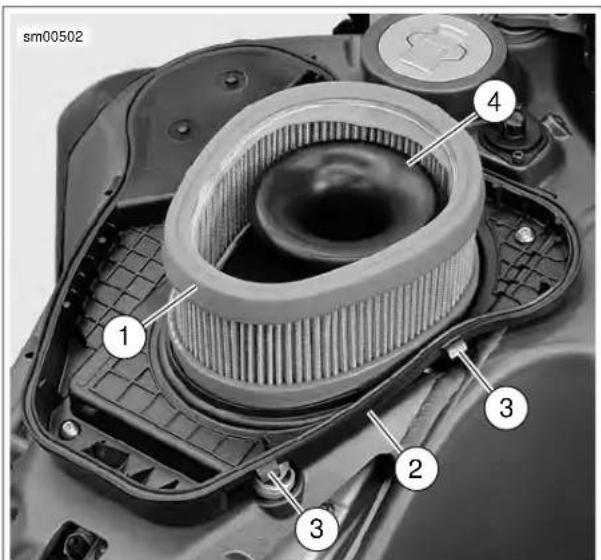 sm00502

4

1

3

2

3