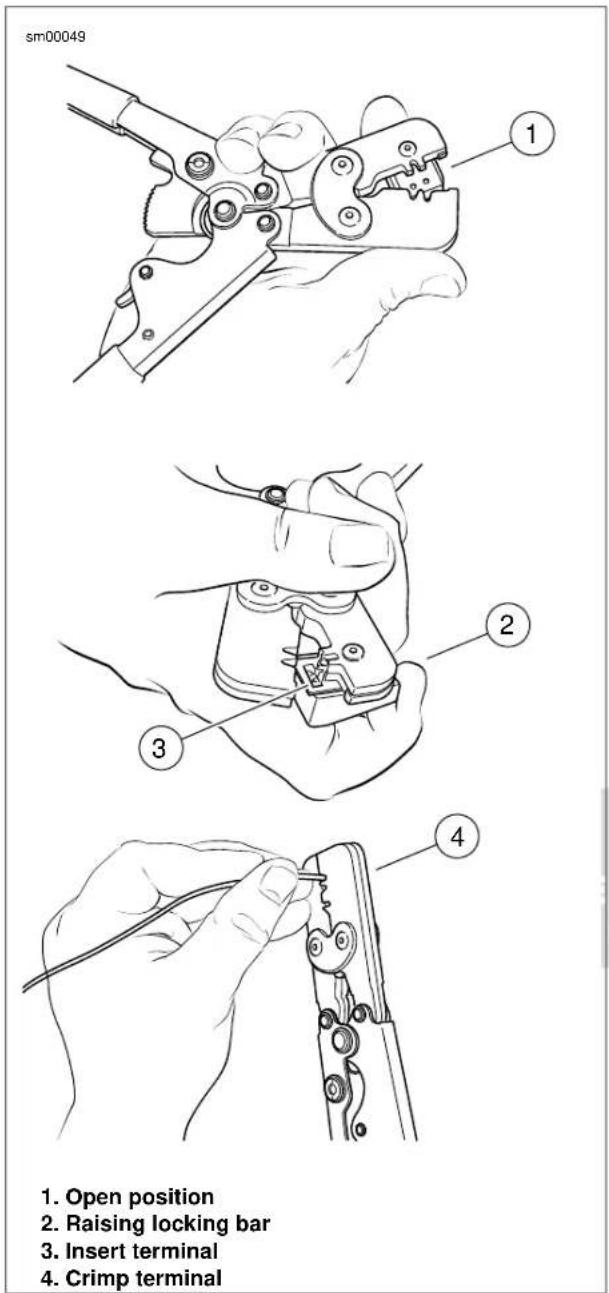 sm00049

1

2

3

4

1. Open position
2. Raising locking bar
3. Insert terminal
4. Crimp terminal