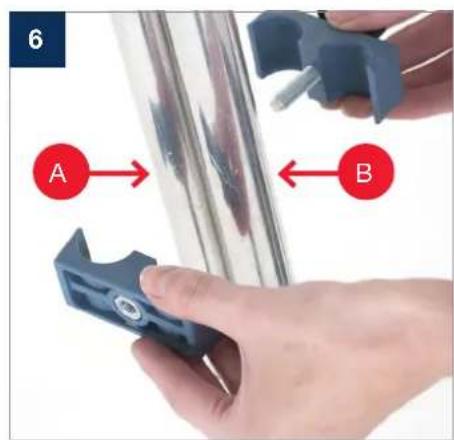 6

A

B