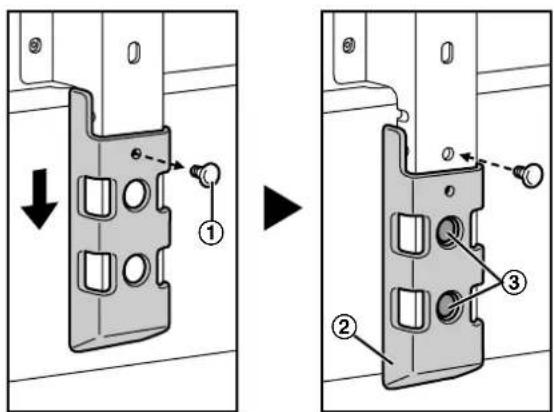 ①

③

②