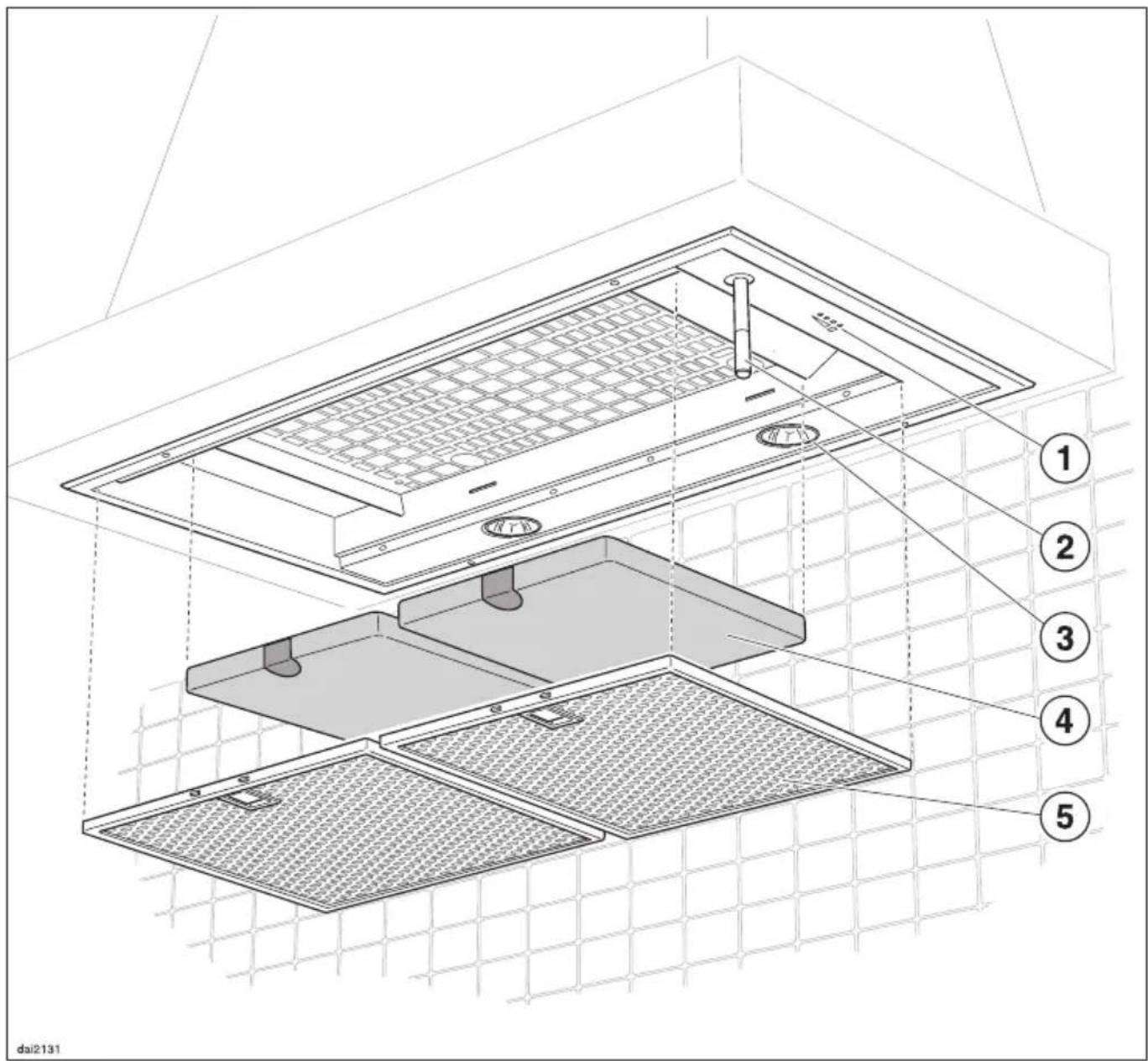 1
2
3
4
5
dai2131