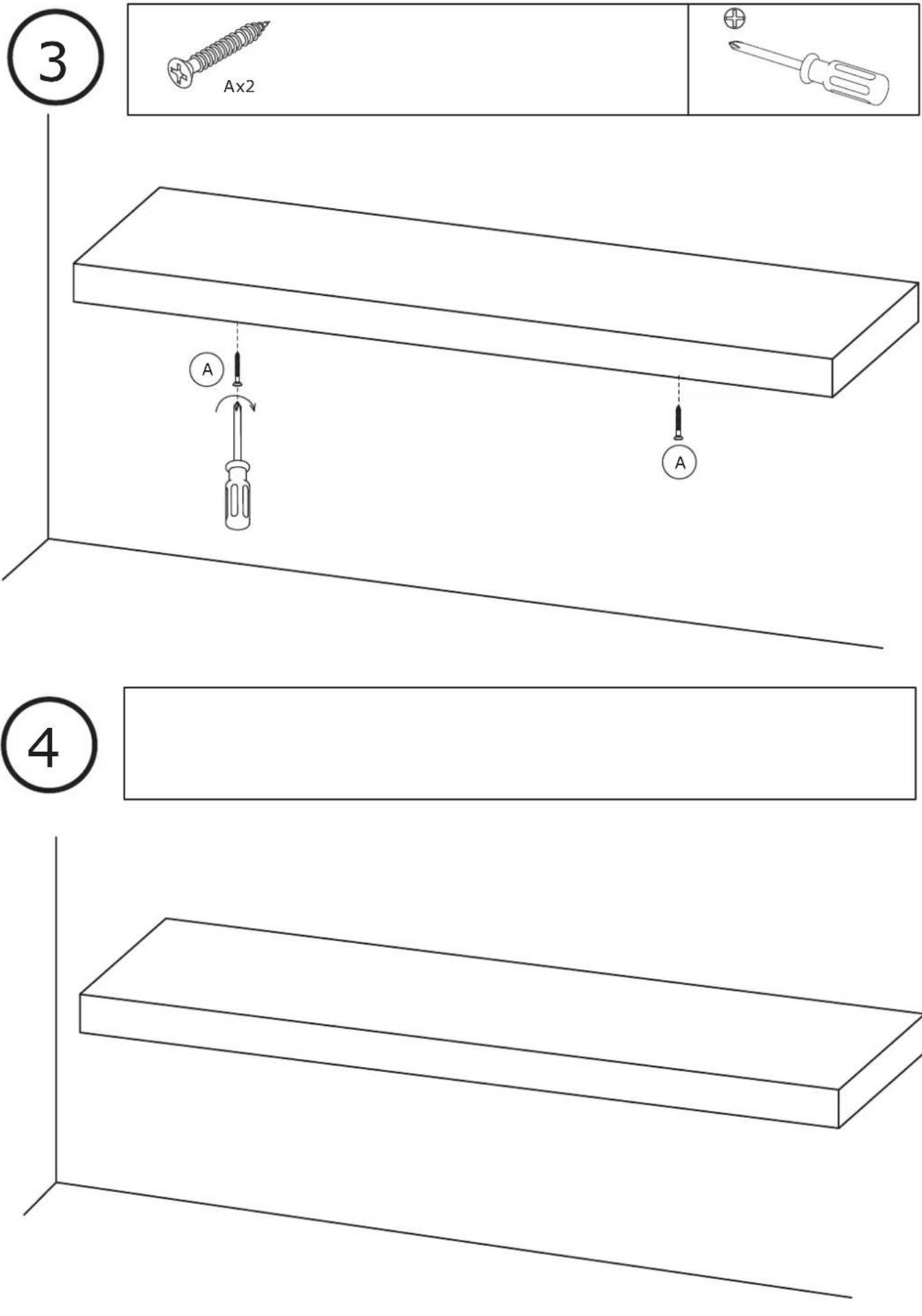 3

Ax2

A

A

4