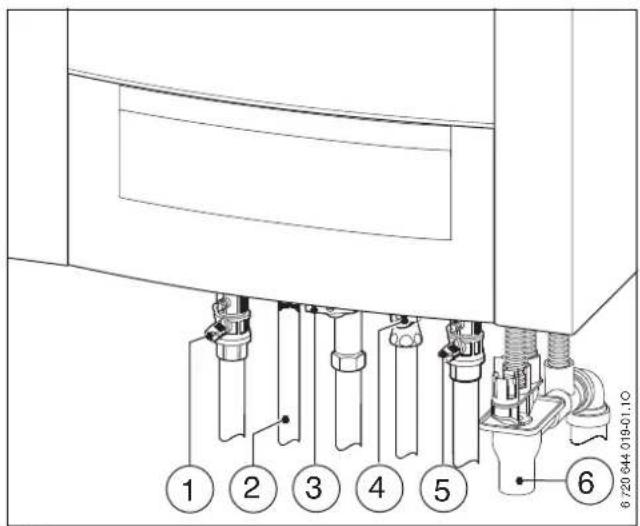 1
2
3
4
5
6
6 720 644 019-01.1O