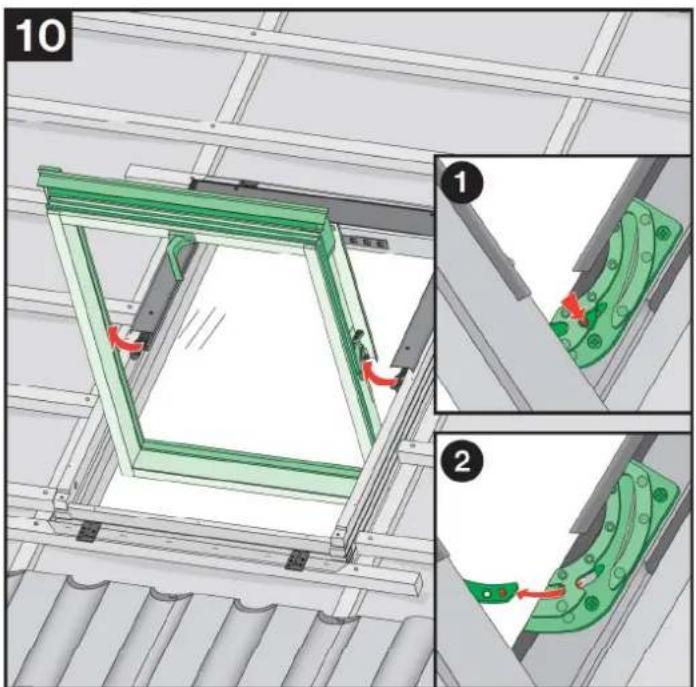 10

1

2