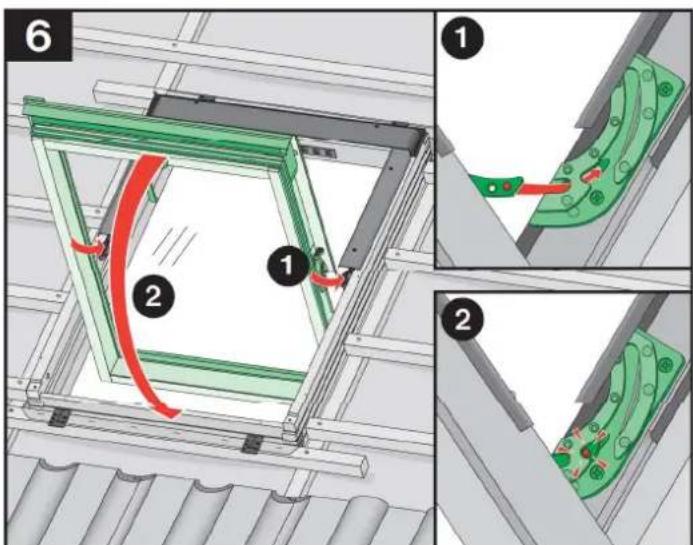 6

2

1

1

2