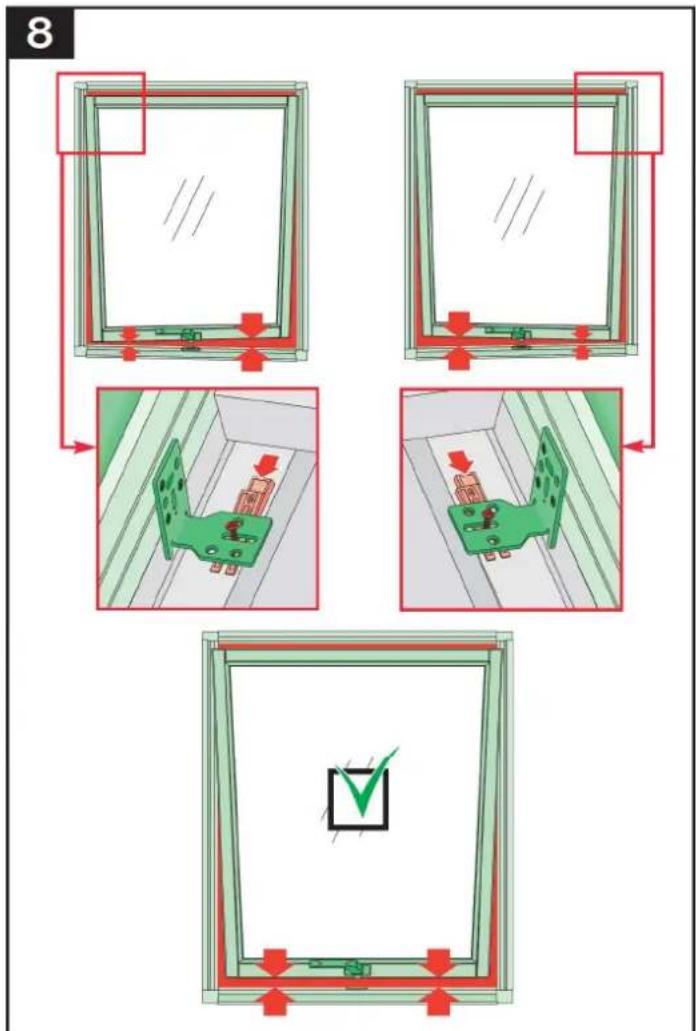 8