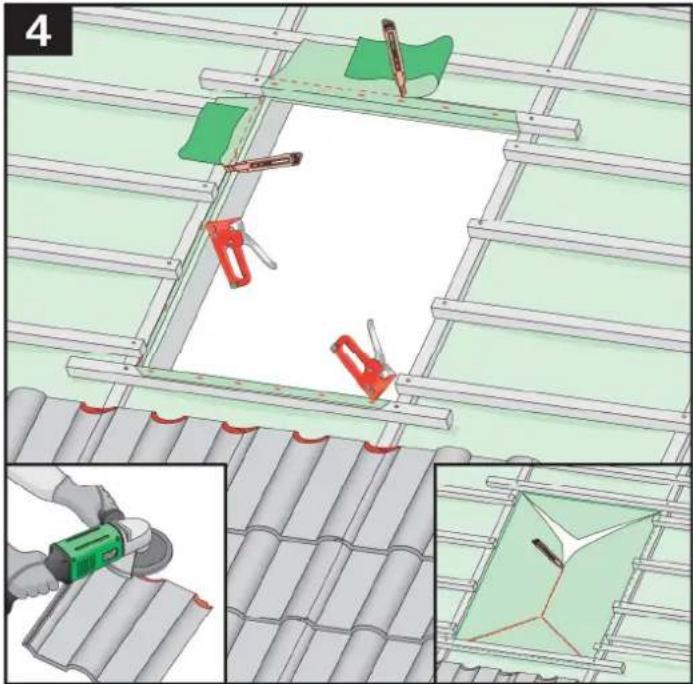 4