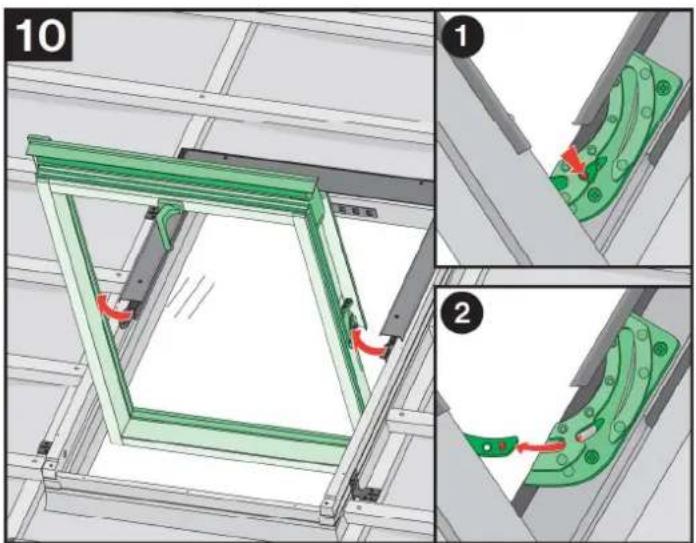 10

1

2