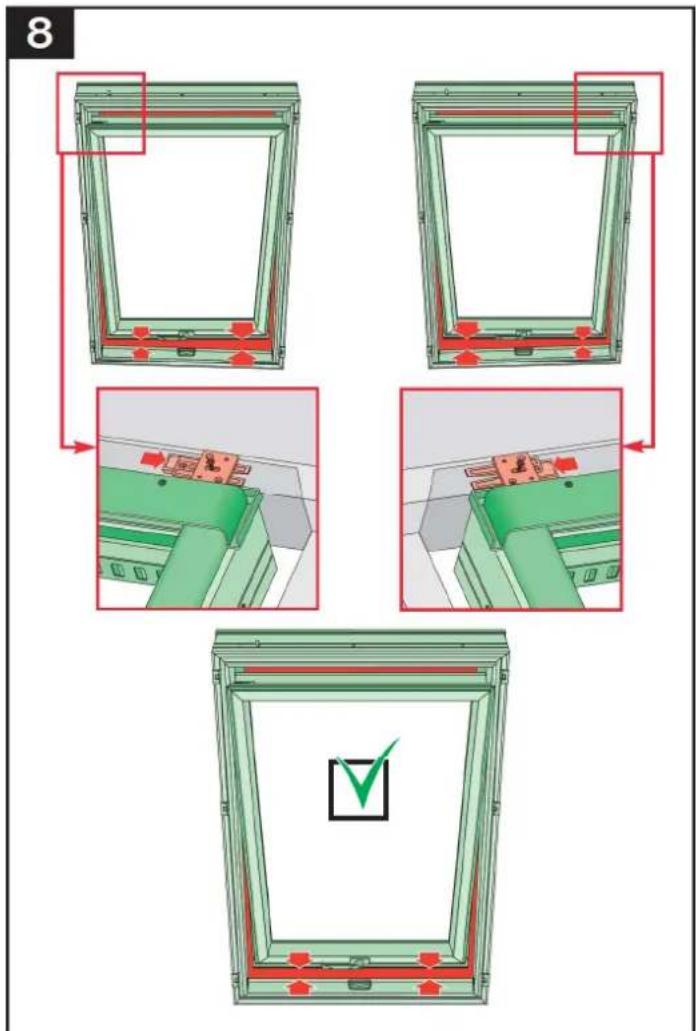 8