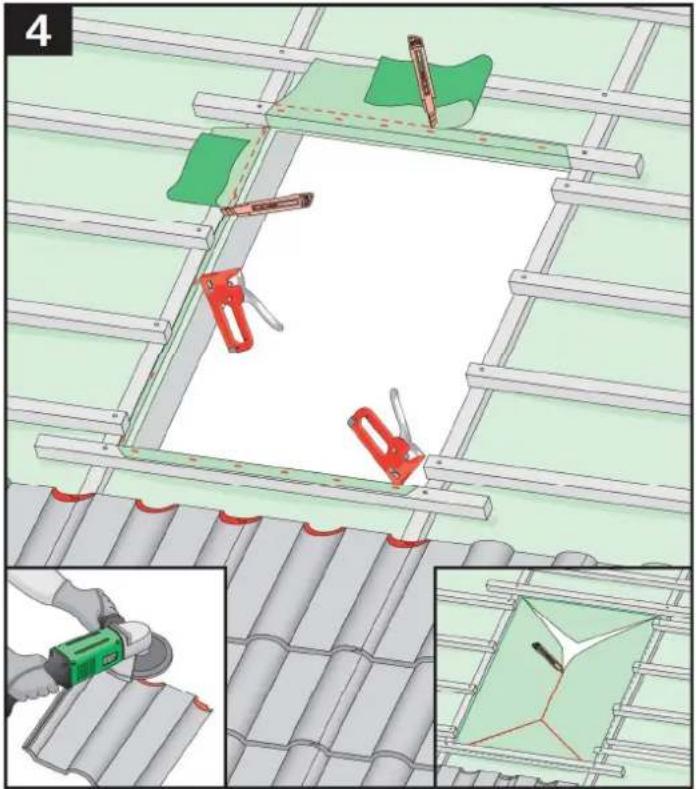 4