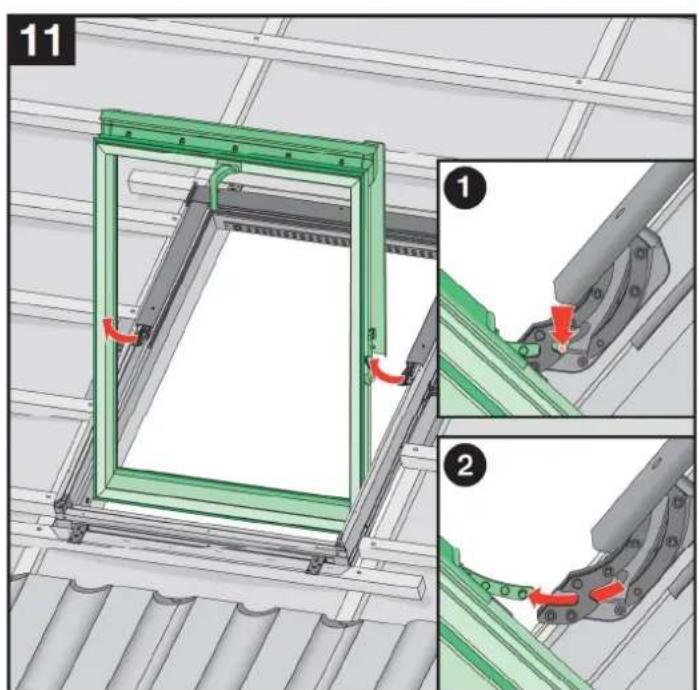 11

1

2