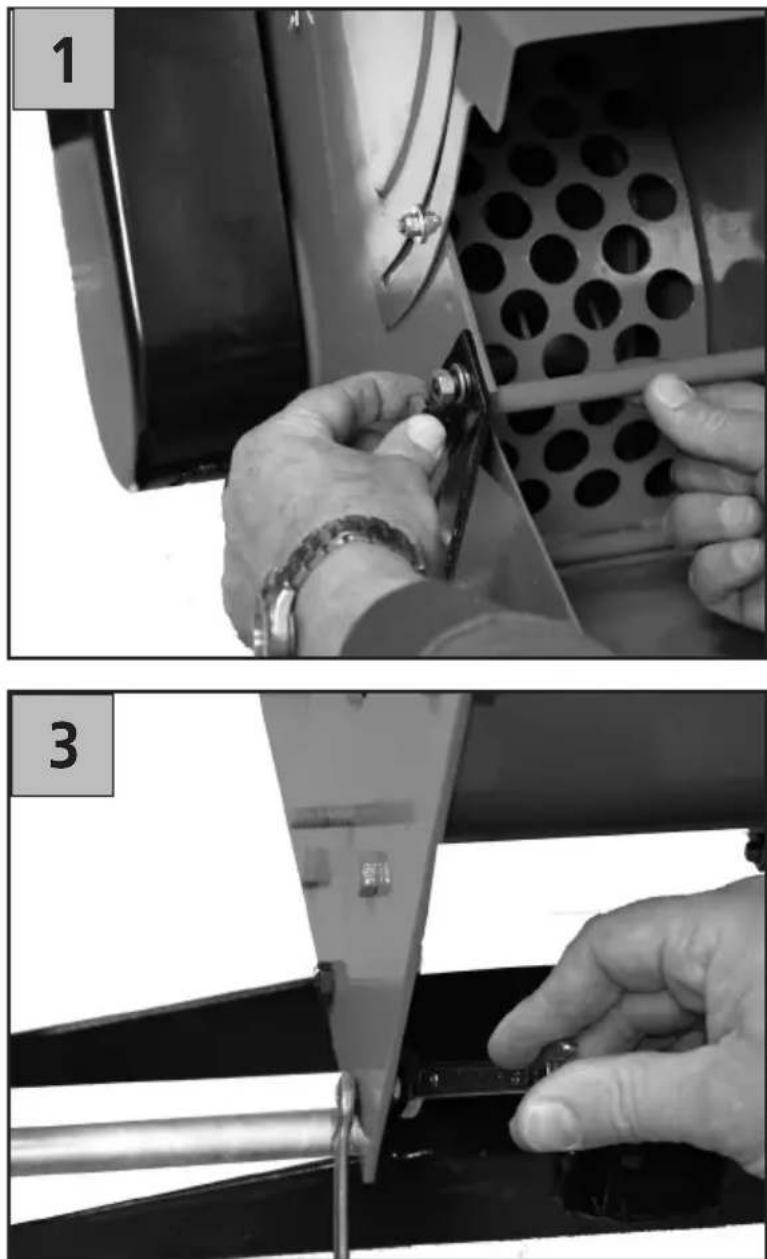 1

3