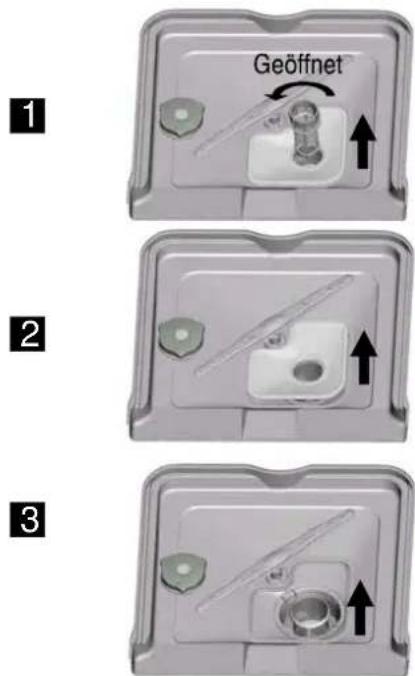 1

Geöffnet

2

3