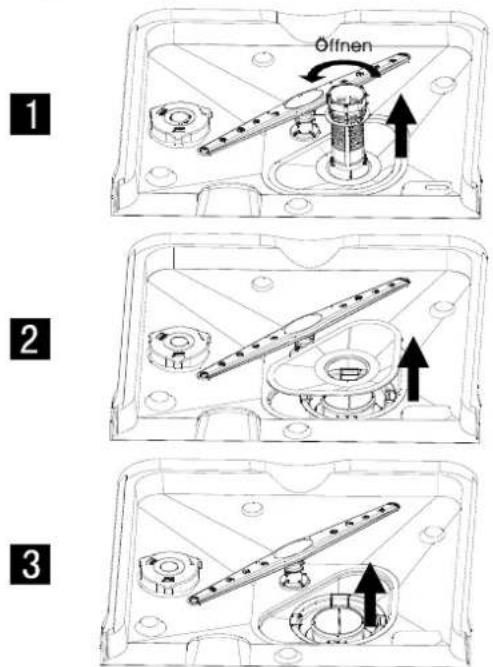 1

Öffnen

2

3