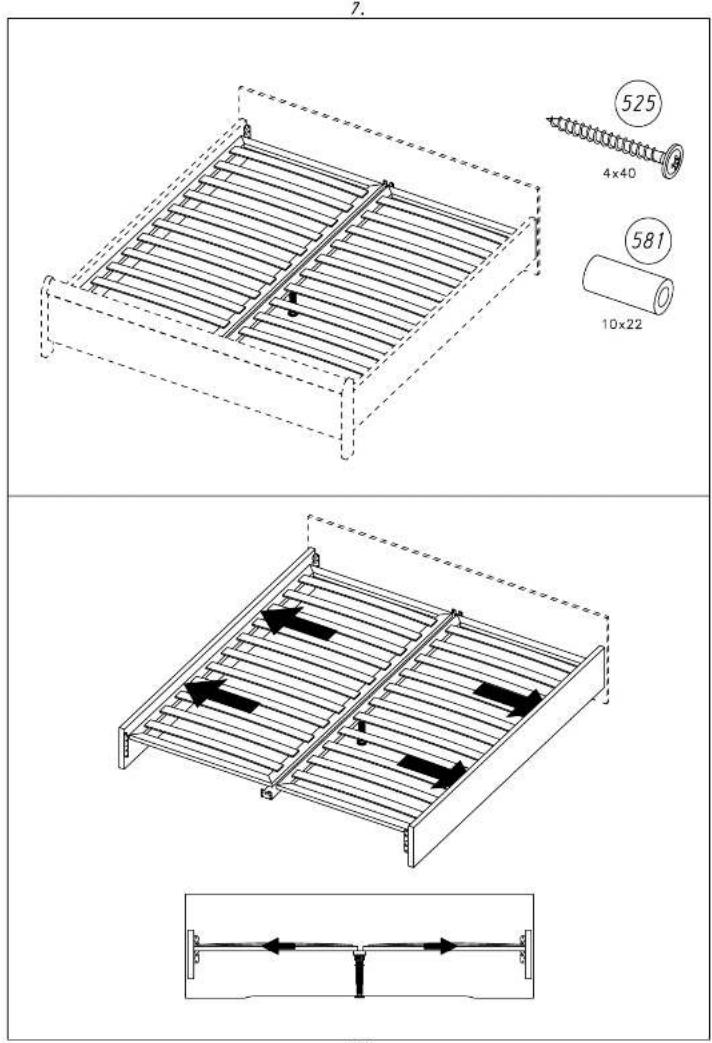 7.

525

4x40

581

10x22