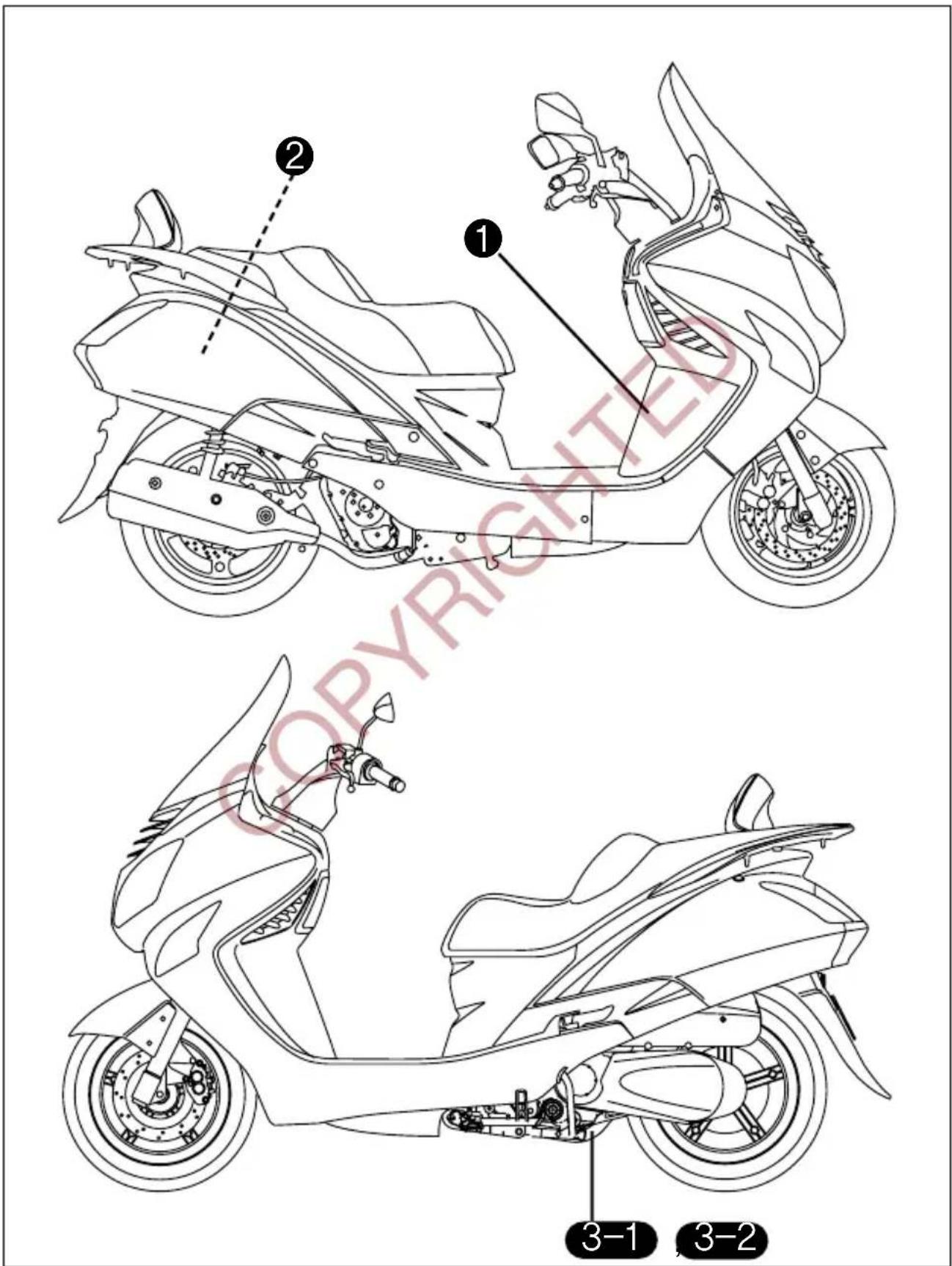 2

1

COPYRIGHTED

3-1 , 3-2