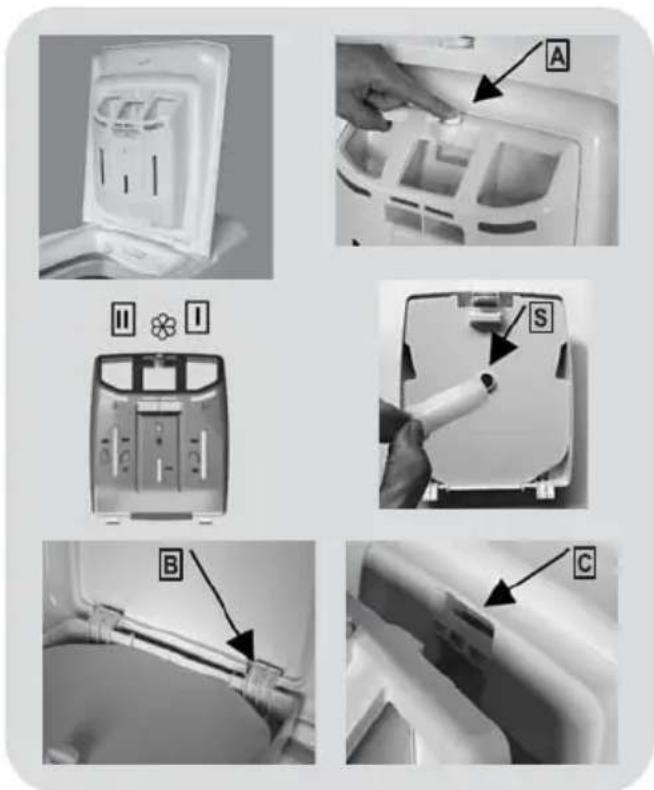 A

II I

S

B

C