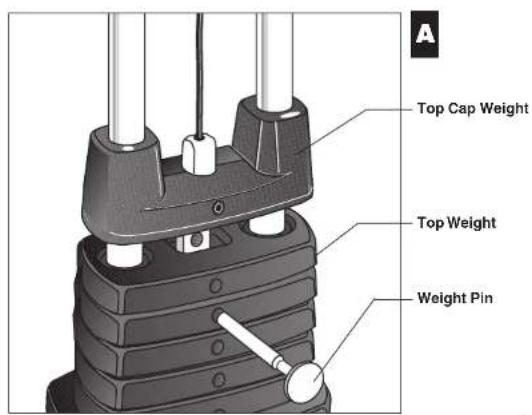 A

Top Cap Weight

Top Weight

Weight Pin