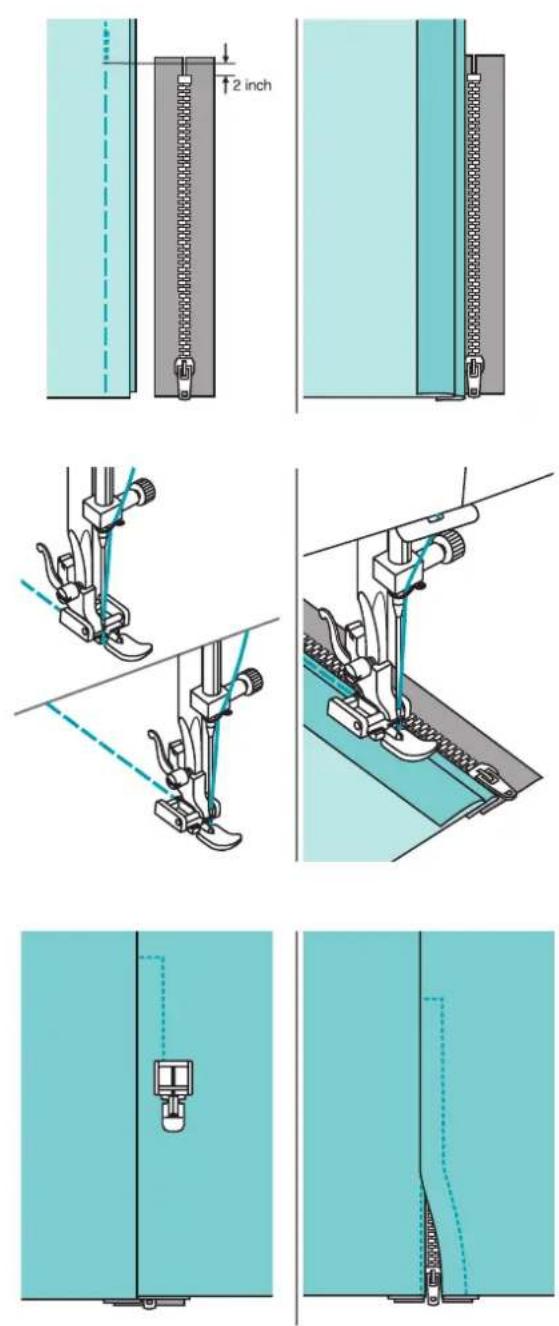 2 inch